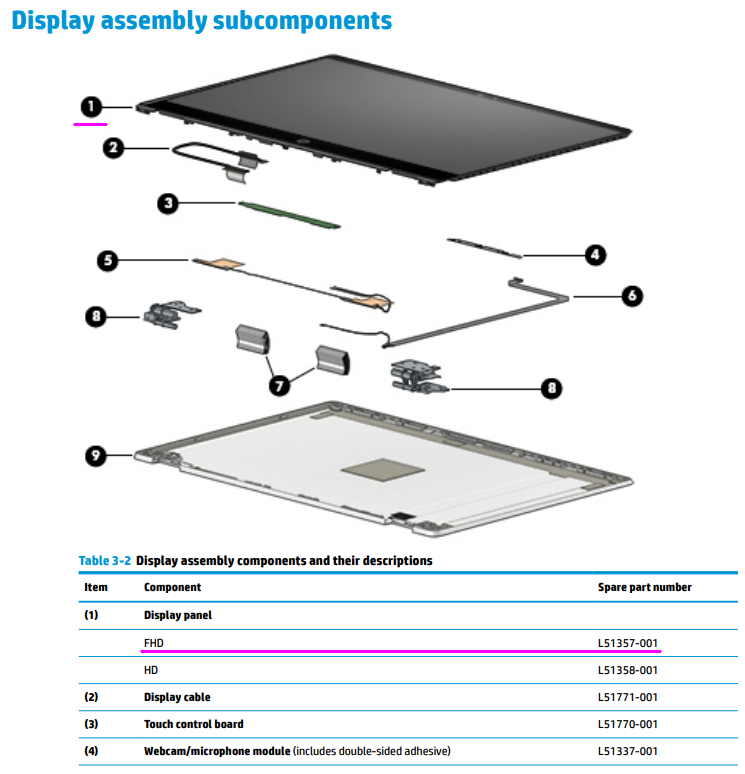 Display assembly subcomponents

1
2
3
4
5
6
8
7
8
9

Table 3-2 Display assembly components and their descriptions

| Item | Component | Spare part number |
|---|---|---|
| (1) | Display panel | |
| | FHD | L51357-001 |
| | HD | L51358-001 |
| (2) | Display cable | L51771-001 |
| (3) | Touch control board | L51770-001 |
| (4) | Webcam/microphone module (includes double-sided adhesive) | L51337-001 |