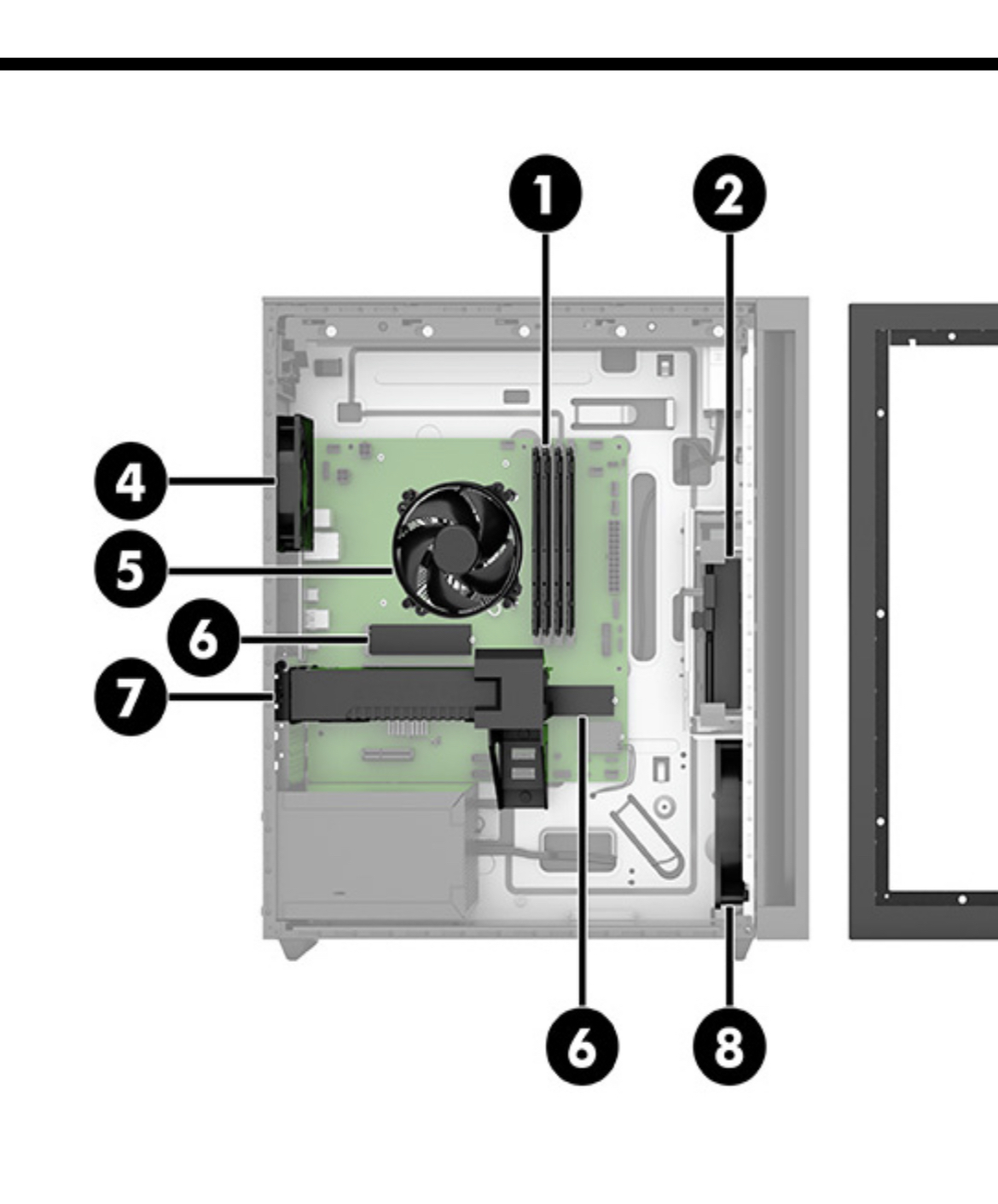 1
2
4
5
6
7
6
8