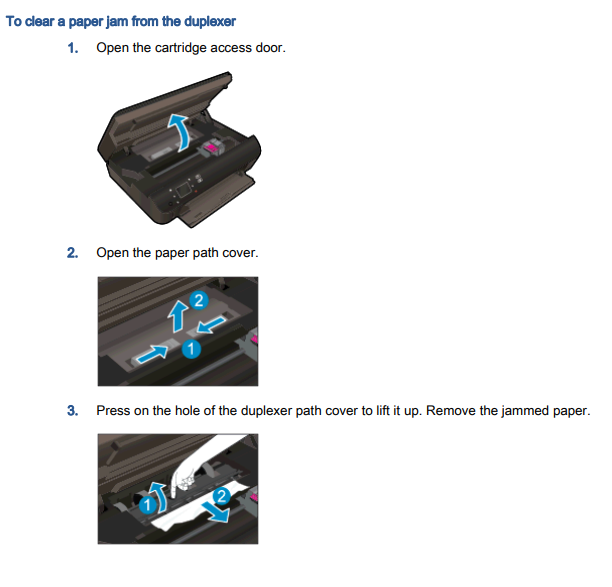 To clear a paper jam from the duplexer

1. Open the cartridge access door.

2. Open the paper path cover.

2

1

3. Press on the hole of the duplexer path cover to lift it up. Remove the jammed paper.

1

2