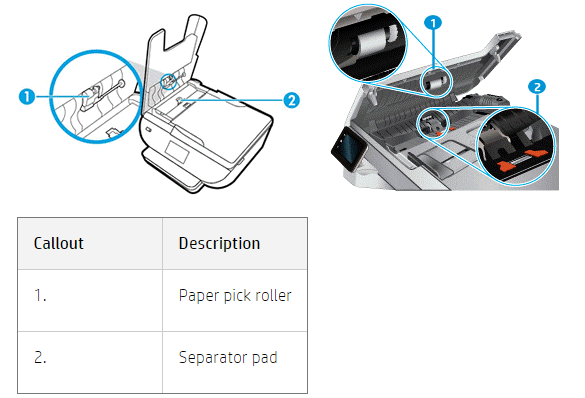 1
2
1
2

| Callout | Description |
|---|---|
| 1. | Paper pick roller |
| 2. | Separator pad |