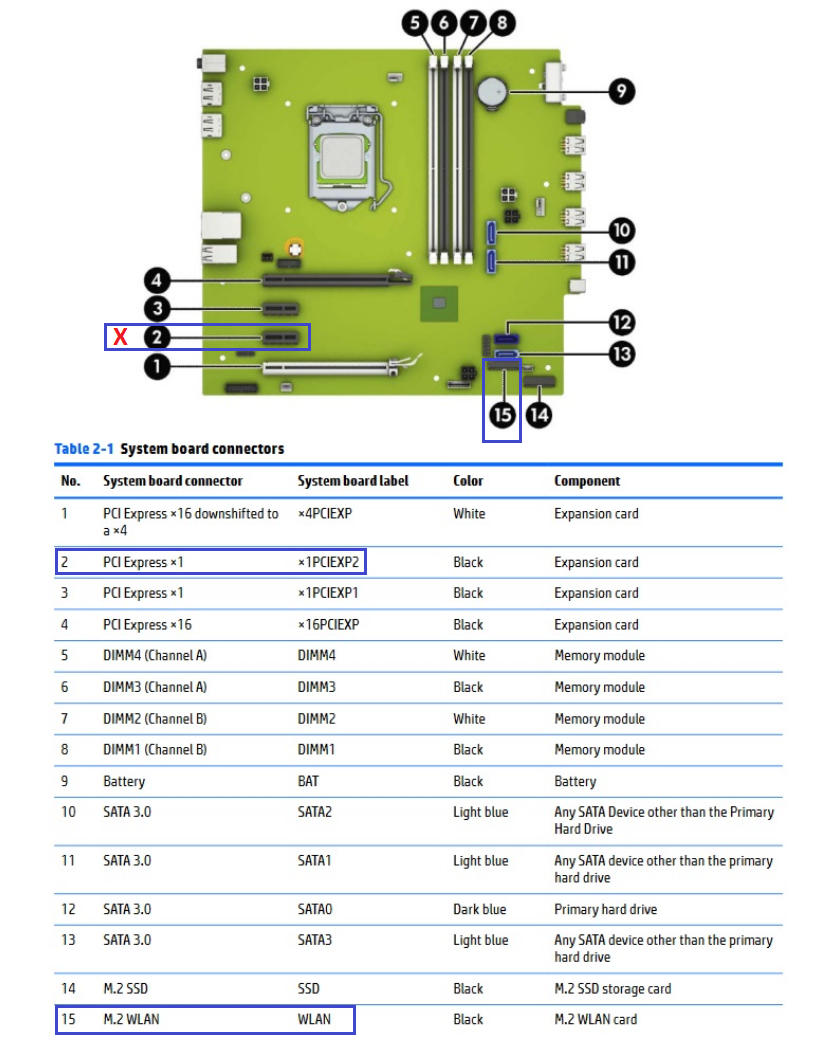 5 6 7 8

9

10

11

4

3

X 2

1

12

13

15 14

Table 2-1 System board connectors

| No. | System board connector | System board label | Color | Component |
|---|---|---|---|---|
| 1 | PCI Express ×16 downshifted to a ×4 | ×4PCIEXP | White | Expansion card |
| 2 | PCI Express ×1 | ×1PCIEXP2 | Black | Expansion card |
| 3 | PCI Express ×1 | ×1PCIEXP1 | Black | Expansion card |
| 4 | PCI Express ×16 | ×16PCIEXP | Black | Expansion card |
| 5 | DIMM4 (Channel A) | DIMM4 | White | Memory module |
| 6 | DIMM3 (Channel A) | DIMM3 | Black | Memory module |
| 7 | DIMM2 (Channel B) | DIMM2 | White | Memory module |
| 8 | DIMM1 (Channel B) | DIMM1 | Black | Memory module |
| 9 | Battery | BAT | Black | Battery |
| 10 | SATA 3.0 | SATA2 | Light blue | Any SATA Device other than the Primary Hard Drive |
| 11 | SATA 3.0 | SATA1 | Light blue | Any SATA device other than the primary hard drive |
| 12 | SATA 3.0 | SATA0 | Dark blue | Primary hard drive |
| 13 | SATA 3.0 | SATA3 | Light blue | Any SATA device other than the primary hard drive |
| 14 | M.2 SSD | SSD | Black | M.2 SSD storage card |
| 15 | M.2 WLAN | WLAN | Black | M.2 WLAN card |