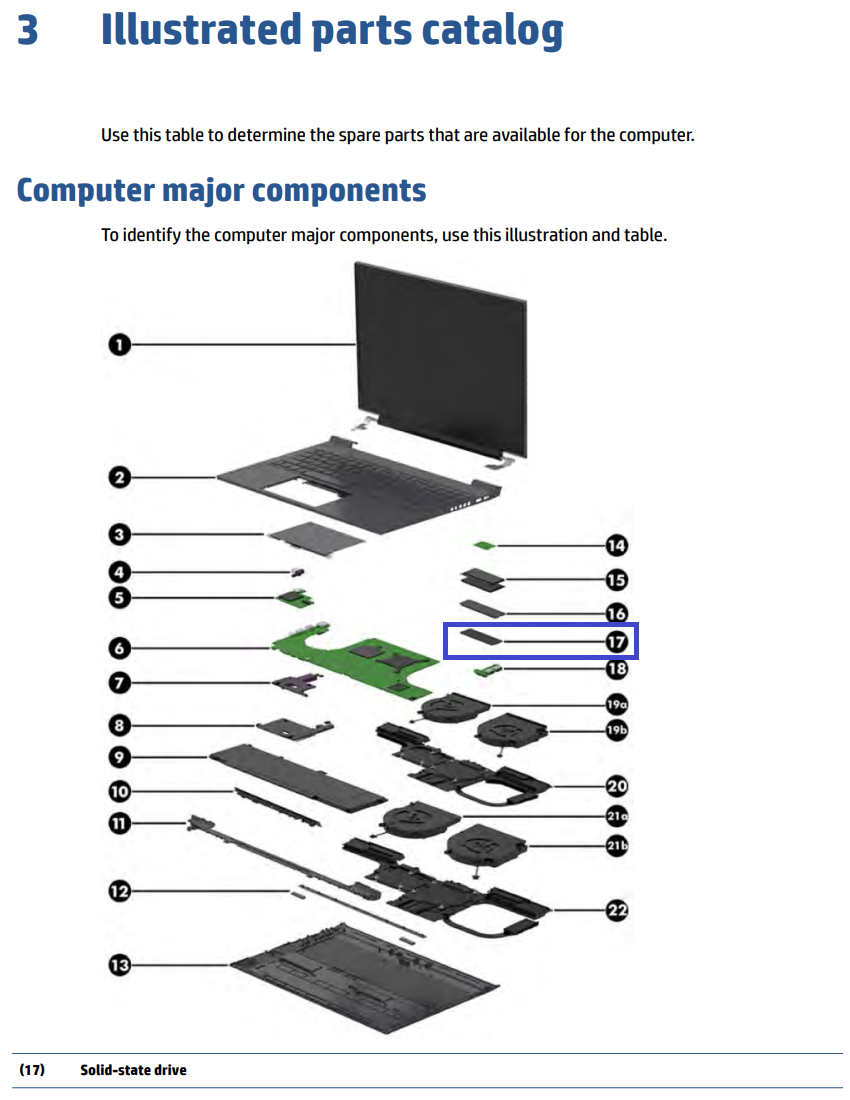 3 Illustrated parts catalog

Use this table to determine the spare parts that are available for the computer.

Computer major components

To identify the computer major components, use this illustration and table.

1
2
3
4
5
6
7
8
9
10
11
12
13
14
15
16
17
18
19a
19b
20
21a
21b
22

(17) Solid-state drive