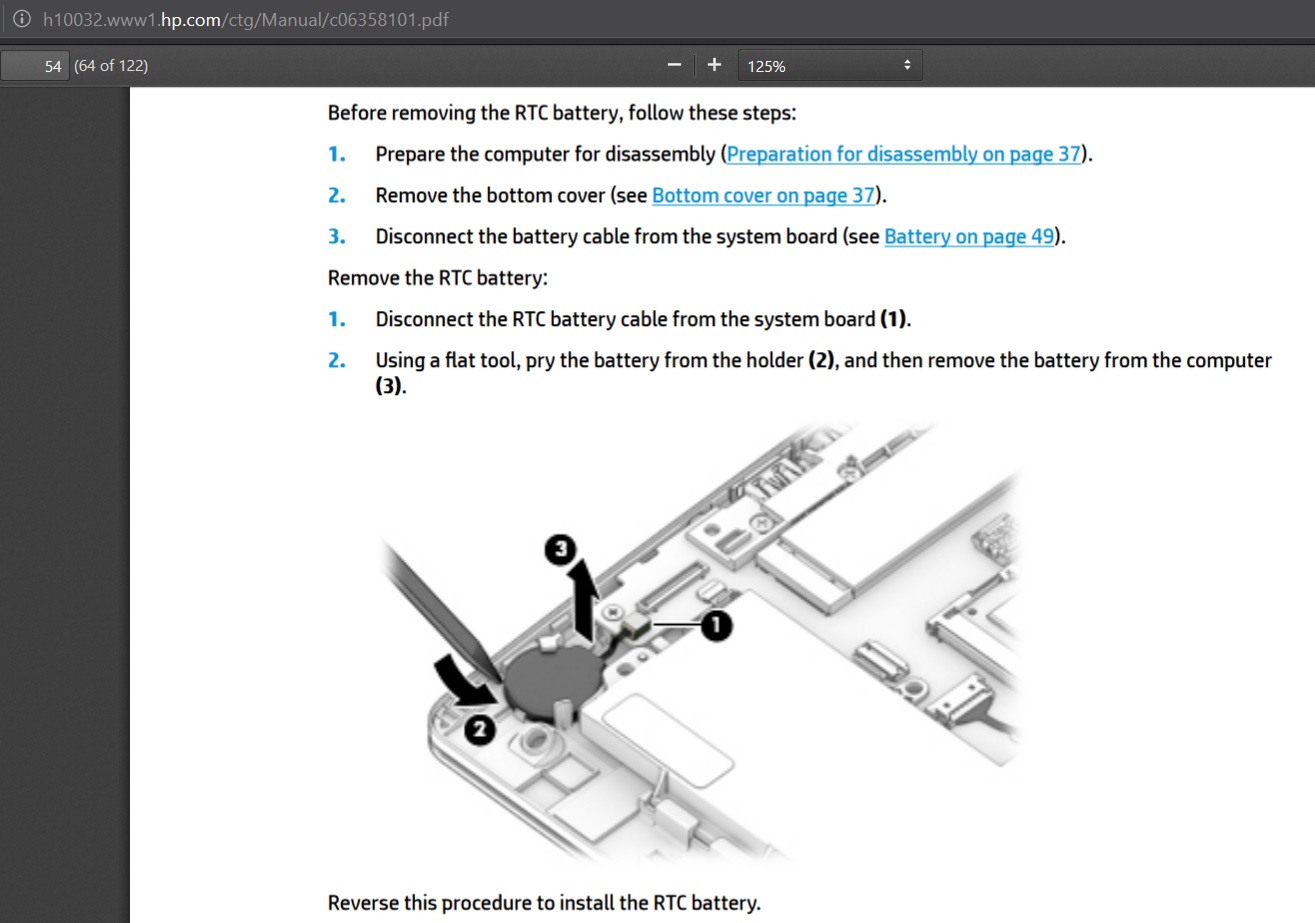 h10032.www1.hp.com/ctg/Manual/c06358101.pdf

54 (64 of 122)

125%

Before removing the RTC battery, follow these steps:

1. Prepare the computer for disassembly (Preparation for disassembly on page 37).

2. Remove the bottom cover (see Bottom cover on page 37).

3. Disconnect the battery cable from the system board (see Battery on page 49).

Remove the RTC battery:

1. Disconnect the RTC battery cable from the system board **(1)**.

2. Using a flat tool, pry the battery from the holder **(2)**, and then remove the battery from the computer **(3)**.

3

1

2

Reverse this procedure to install the RTC battery.