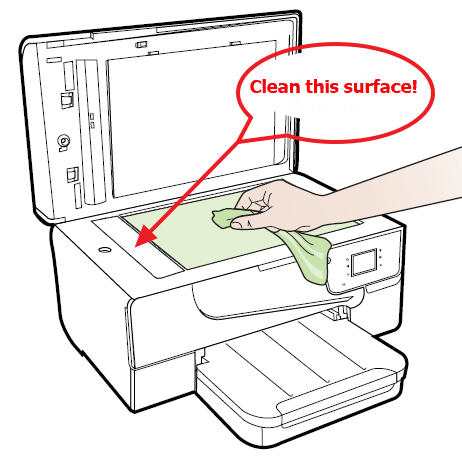 Clean this surface!