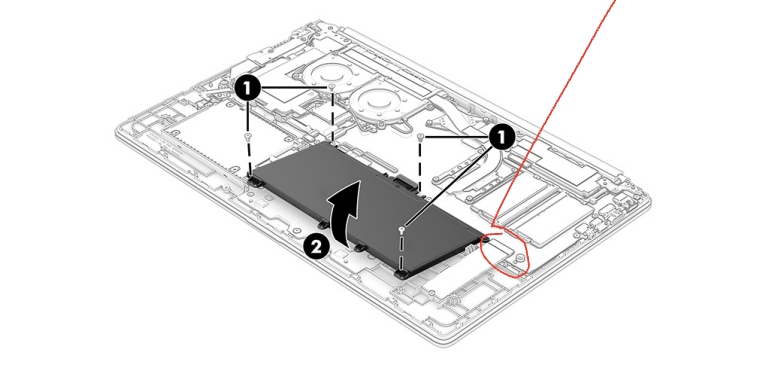 1
1
2