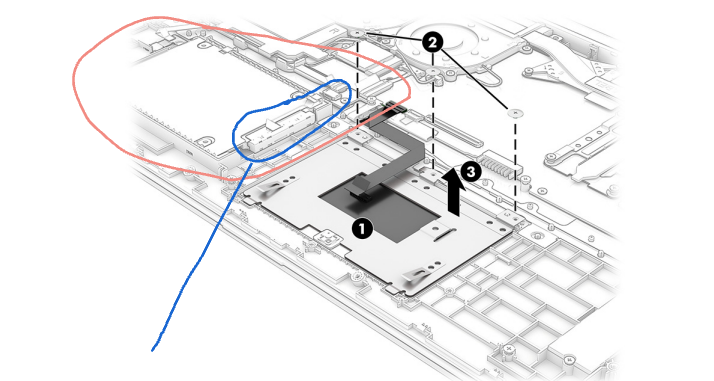 2
3
1