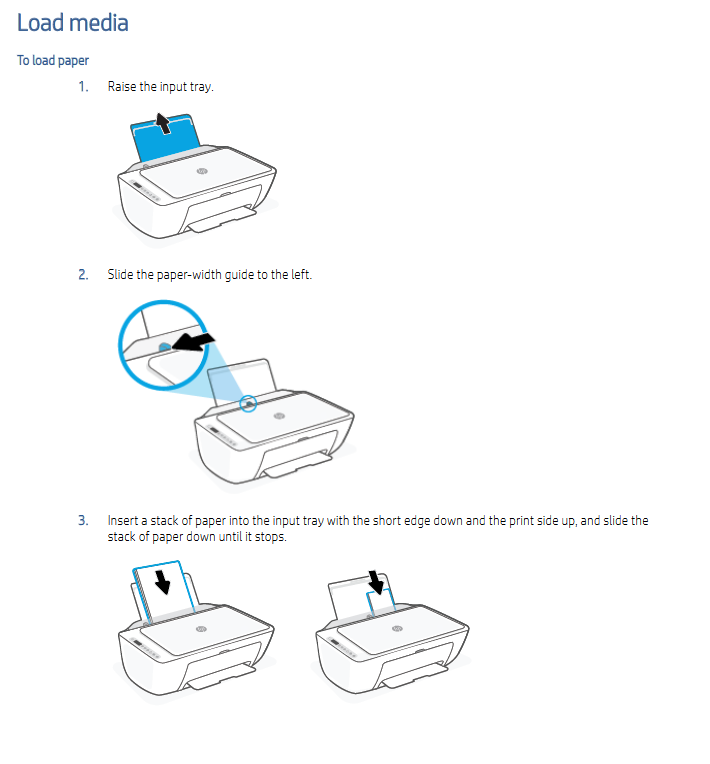 Load media

To load paper

1. Raise the input tray.

2. Slide the paper-width guide to the left.

3. Insert a stack of paper into the input tray with the short edge down and the print side up, and slide the stack of paper down until it stops.