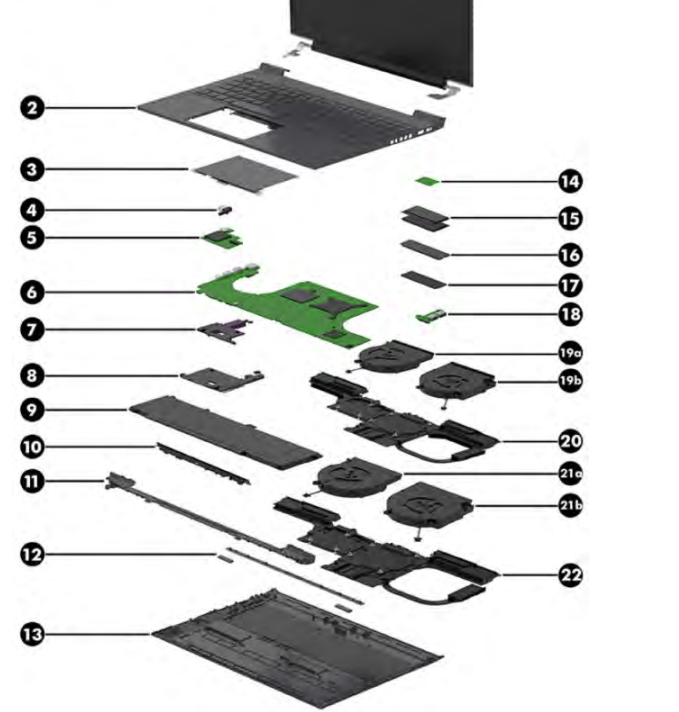 2
3
4
5
6
7
8
9
10
11
12
13
14
15
16
17
18
19a
19b
20
21a
21b
22