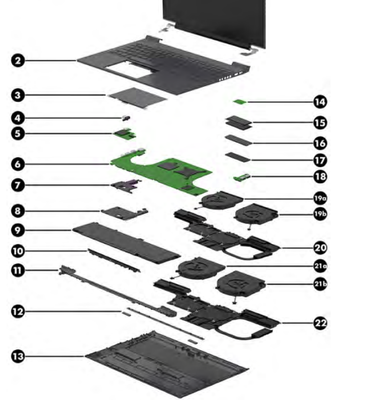 2
3
4
5
6
7
8
9
10
11
12
13
14
15
16
17
18
19a
19b
20
21a
21b
22