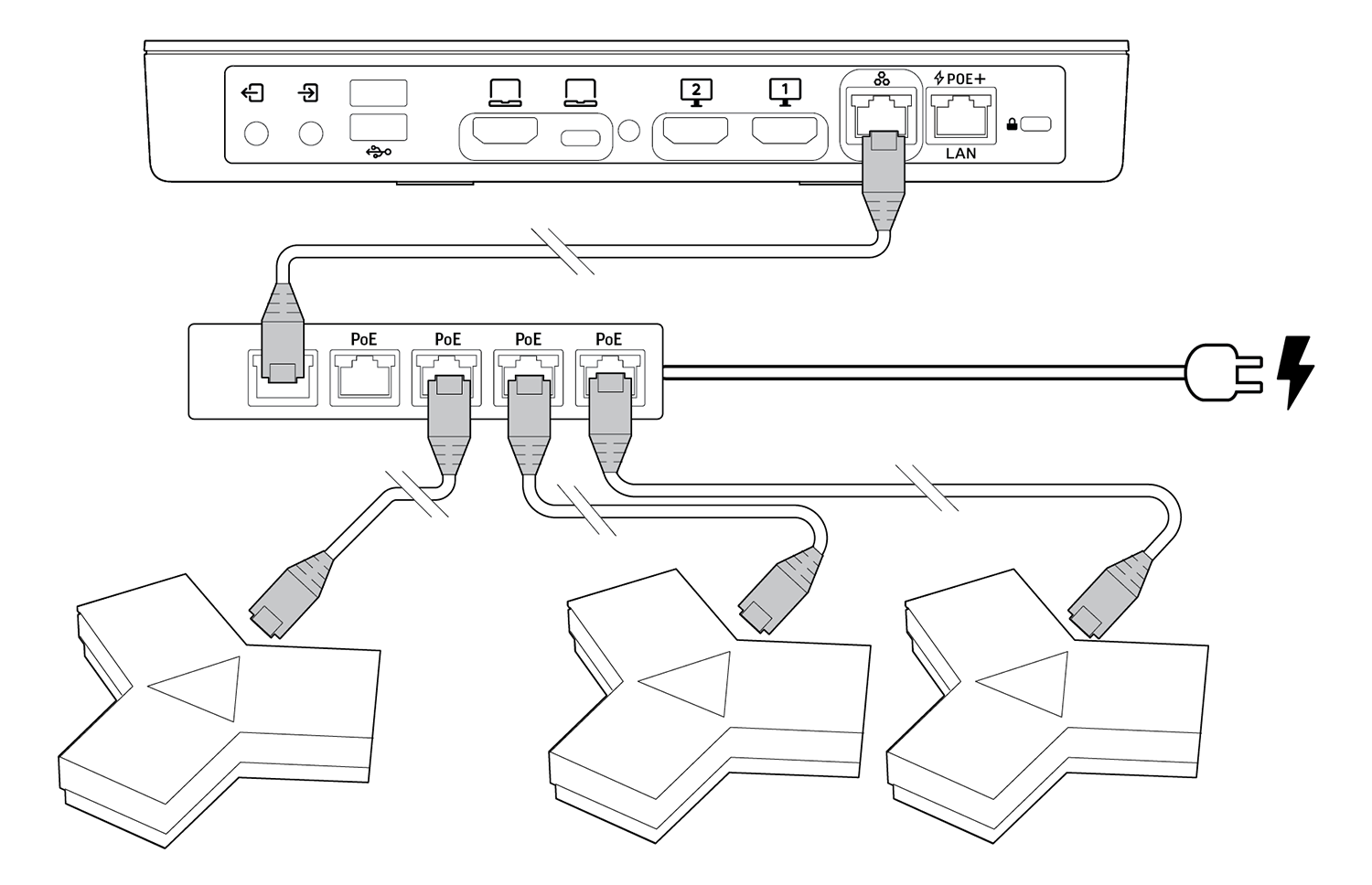 2
1
POE+
LAN
PoE
PoE
PoE
PoE