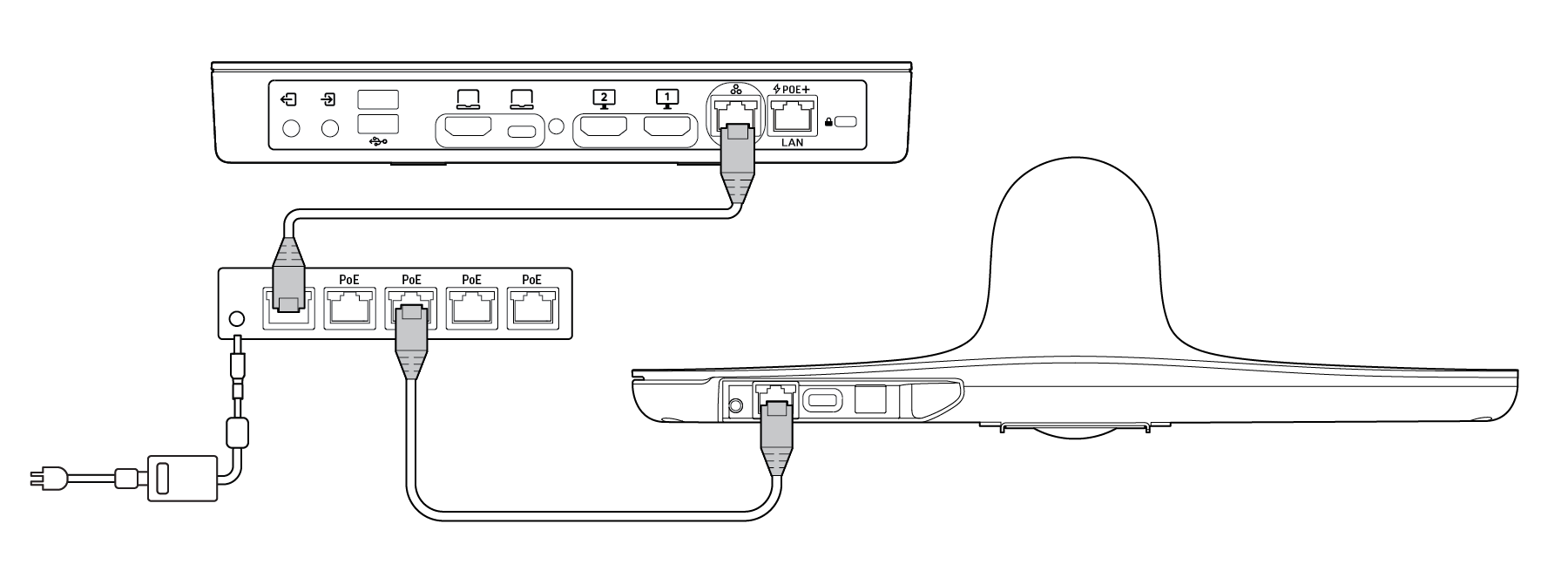 2
1
POE+
LAN
PoE
PoE
PoE
PoE