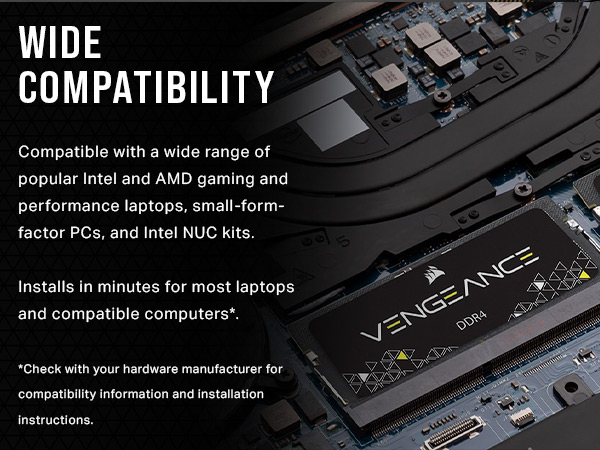 WIDE COMPATIBILITY

Compatible with a wide range of popular Intel and AMD gaming and performance laptops, small-form-factor PCs, and Intel NUC kits.

Installs in minutes for most laptops and compatible computers*.

*Check with your hardware manufacturer for compatibility information and installation instructions.

VENGEANCE

DDR4