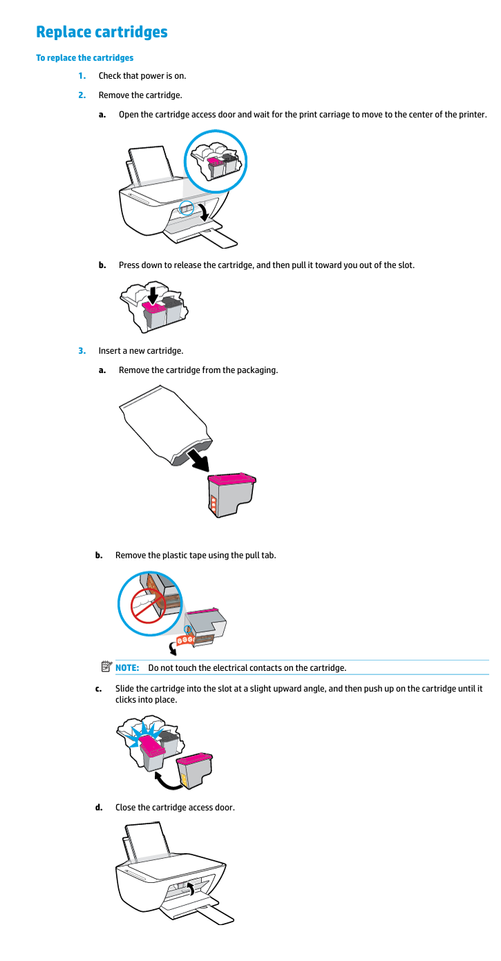 Replace cartridges

To replace the cartridges

1. Check that power is on.

2. Remove the cartridge.

a. Open the cartridge access door and wait for the print carriage to move to the center of the printer.

b. Press down to release the cartridge, and then pull it toward you out of the slot.

3. Insert a new cartridge.

a. Remove the cartridge from the packaging.

b. Remove the plastic tape using the pull tab.

NOTE: Do not touch the electrical contacts on the cartridge.

c. Slide the cartridge into the slot at a slight upward angle, and then push up on the cartridge until it clicks into place.

d. Close the cartridge access door.