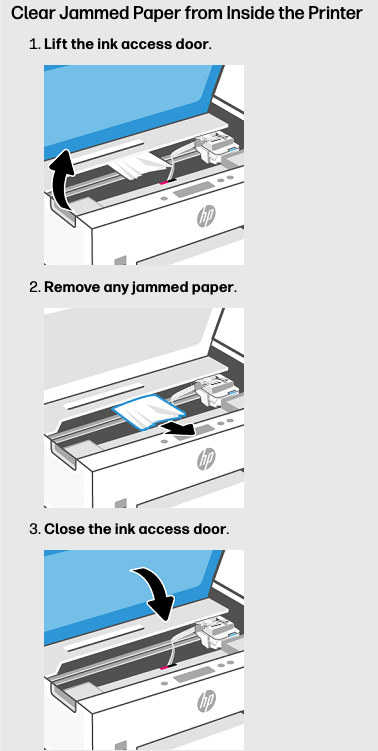 Clear Jammed Paper from Inside the Printer

1. Lift the ink access door.

hp

2. Remove any jammed paper.

hp

3. Close the ink access door.

hp