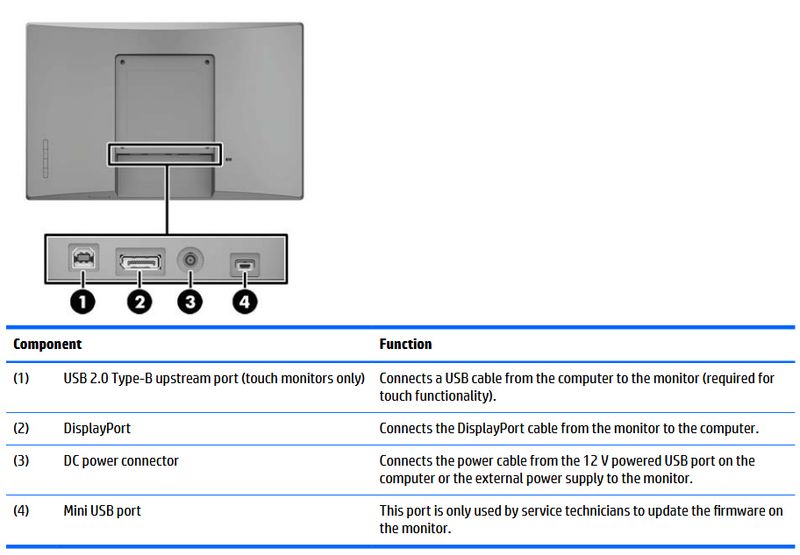 1 2 3 4

| Component | | Function |
|---|---|---|
| (1) | USB 2.0 Type-B upstream port (touch monitors only) | Connects a USB cable from the computer to the monitor (required for touch functionality). |
| (2) | DisplayPort | Connects the DisplayPort cable from the monitor to the computer. |
| (3) | DC power connector | Connects the power cable from the 12 V powered USB port on the computer or the external power supply to the monitor. |
| (4) | Mini USB port | This port is only used by service technicians to update the firmware on the monitor. |