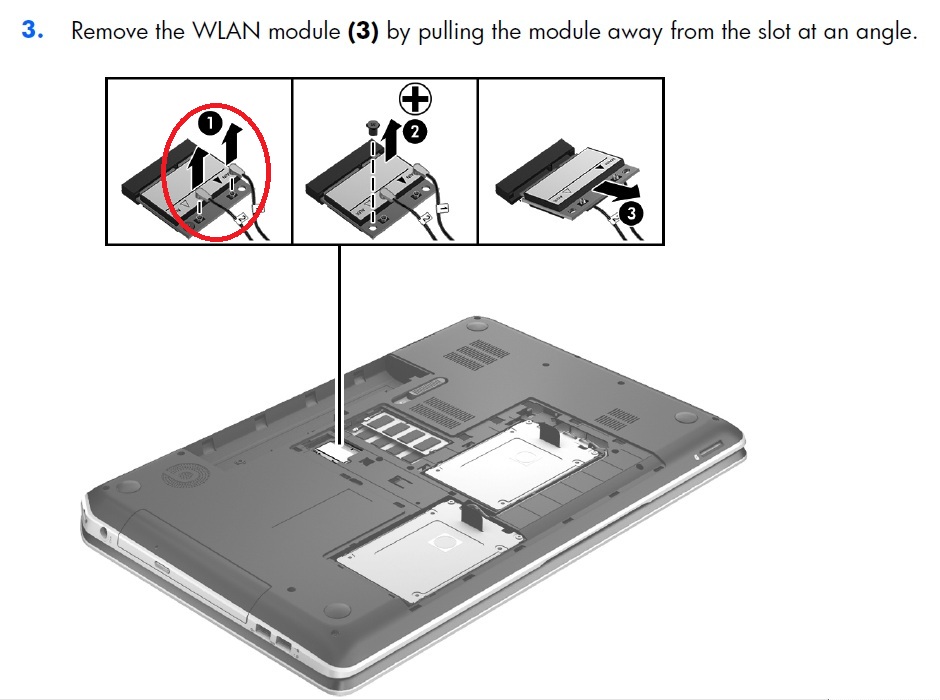 3. Remove the WLAN module **(3)** by pulling the module away from the slot at an angle.

1

2

3